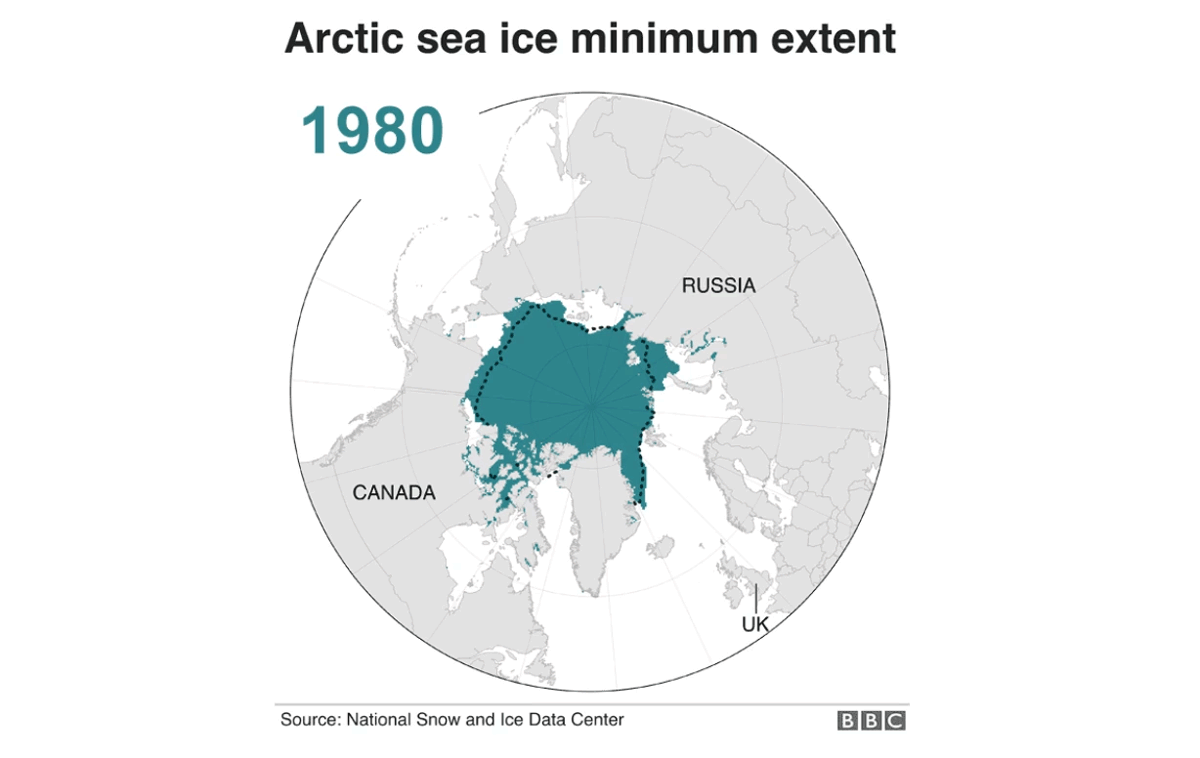 Arctic sea ice minimum extent

1980

RUSSIA

CANADA

UK

Source: National Snow and Ice Data Center

BBC